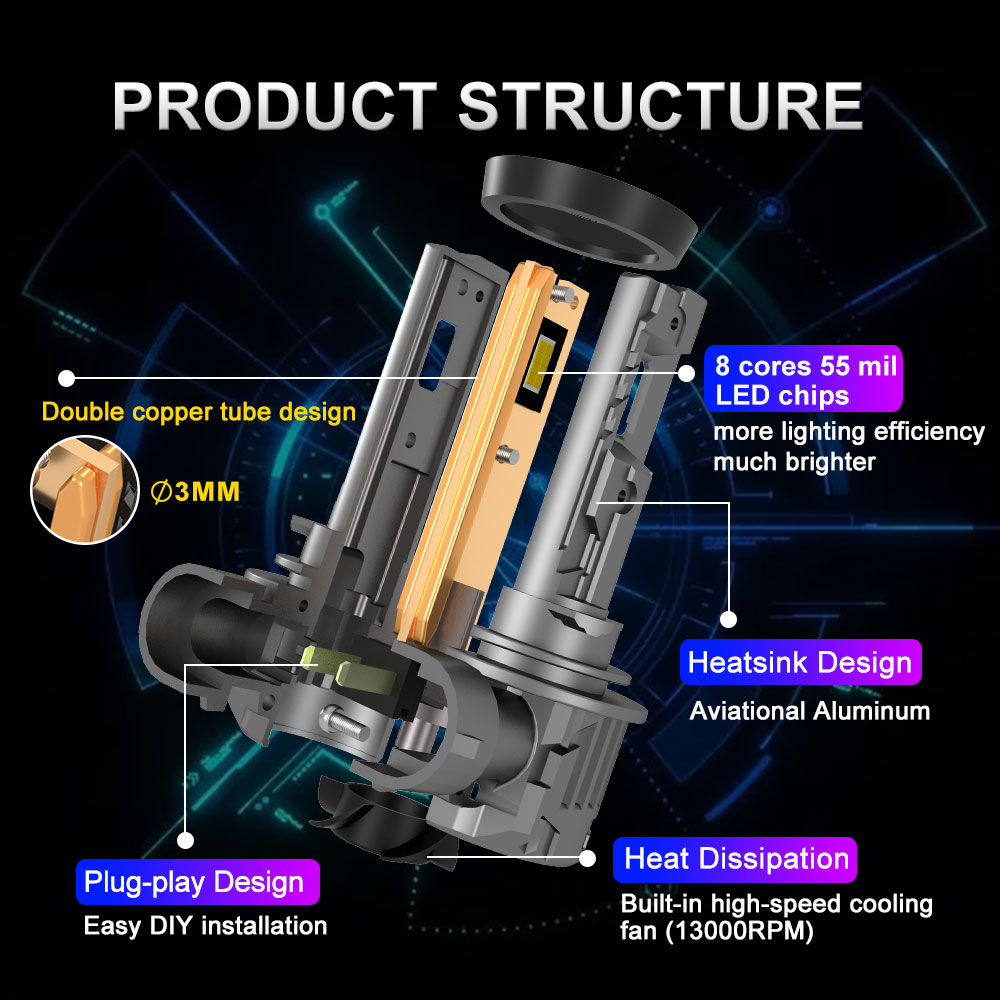 PRODUCT STRUCTURE

Double copper tube design

∅3MM

8 cores 55 mil LED chips

more lighting efficiency much brighter

Heatsink Design

Aviational Aluminum

Plug-play Design

Easy DIY installation

Heat Dissipation

Built-in high-speed cooling fan (13000RPM)